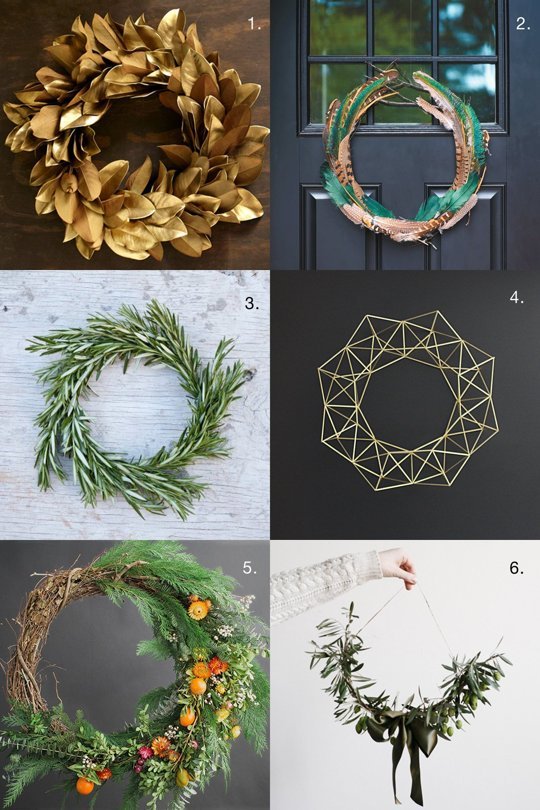 1.

2.

3.

4.

5.

6.